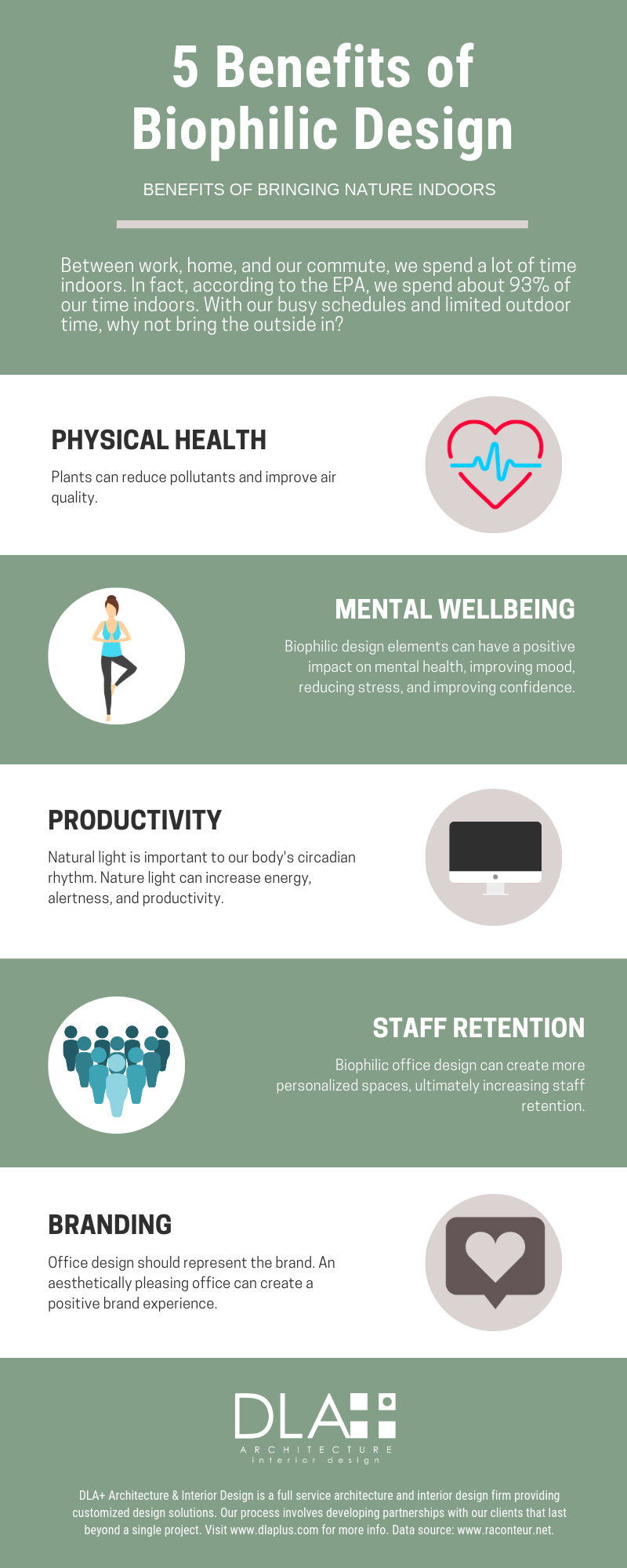 5 Benefits of Biophilic Design

BENEFITS OF BRINGING NATURE INDOORS

Between work, home, and our commute, we spend a lot of time indoors. In fact, according to the EPA, we spend about 93% of our time indoors. With our busy schedules and limited outdoor time, why not bring the outside in?

PHYSICAL HEALTH

Plants can reduce pollutants and improve air quality.

MENTAL WELLBEING

Biophilic design elements can have a positive impact on mental health, improving mood, reducing stress, and improving confidence.

PRODUCTIVITY

Natural light is important to our body's circadian rhythm. Nature light can increase energy, alertness, and productivity.

STAFF RETENTION

Biophilic office design can create more personalized spaces, ultimately increasing staff retention.

BRANDING

Office design should represent the brand. An aesthetically pleasing office can create a positive brand experience.

DLA
ARCHITECTURE
interior design

DLA+ Architecture & Interior Design is a full service architecture and interior design firm providing customized design solutions. Our process involves developing partnerships with our clients that last beyond a single project. Visit www.dlaplus.com for more info. Data source: www.raconteur.net.